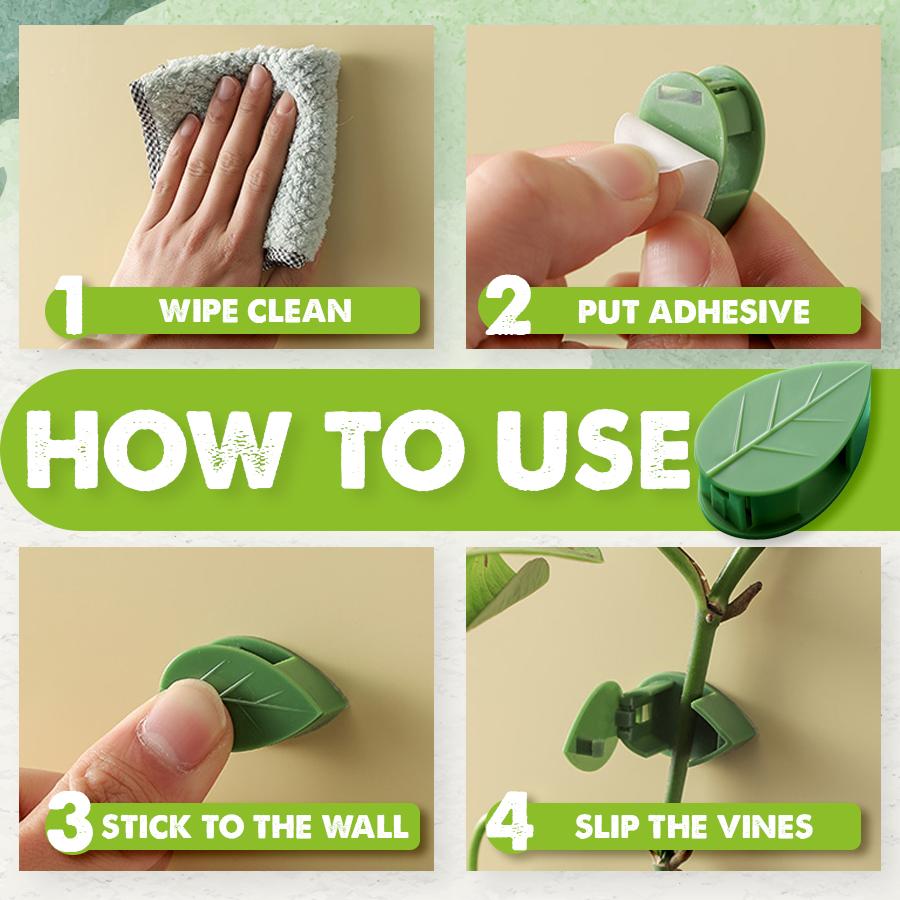 1 WIPE CLEAN

2 PUT ADHESIVE

HOW TO USE

3 STICK TO THE WALL

4 SLIP THE VINES